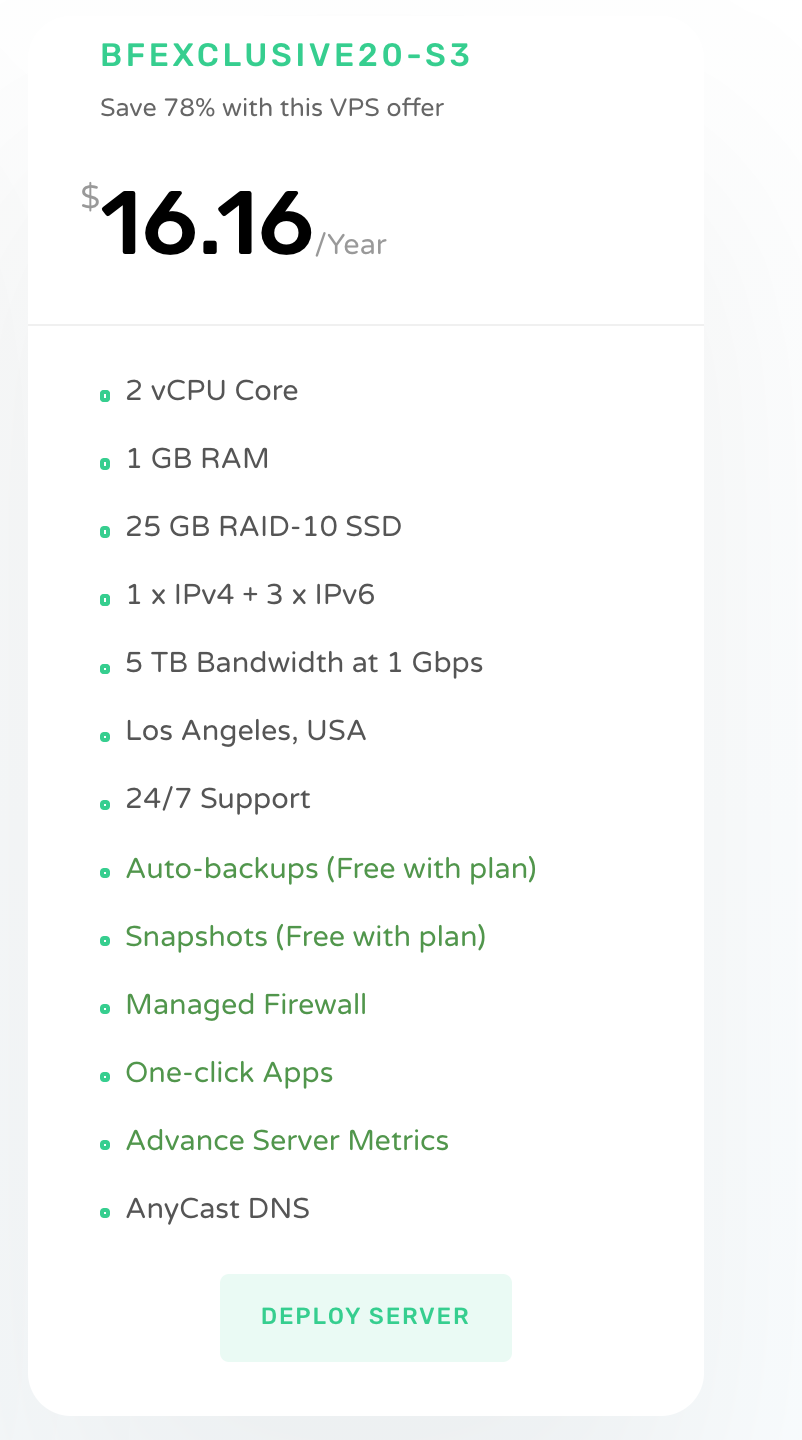 BFEXCLUSIVE20-S3

Save 78% with this VPS offer

$16.16/Year

- 2 vCPU Core
- 1 GB RAM
- 25 GB RAID-10 SSD
- 1 x IPv4 + 3 x IPv6
- 5 TB Bandwidth at 1 Gbps
- Los Angeles, USA
- 24/7 Support
- Auto-backups (Free with plan)
- Snapshots (Free with plan)
- Managed Firewall
- One-click Apps
- Advance Server Metrics
- AnyCast DNS

DEPLOY SERVER